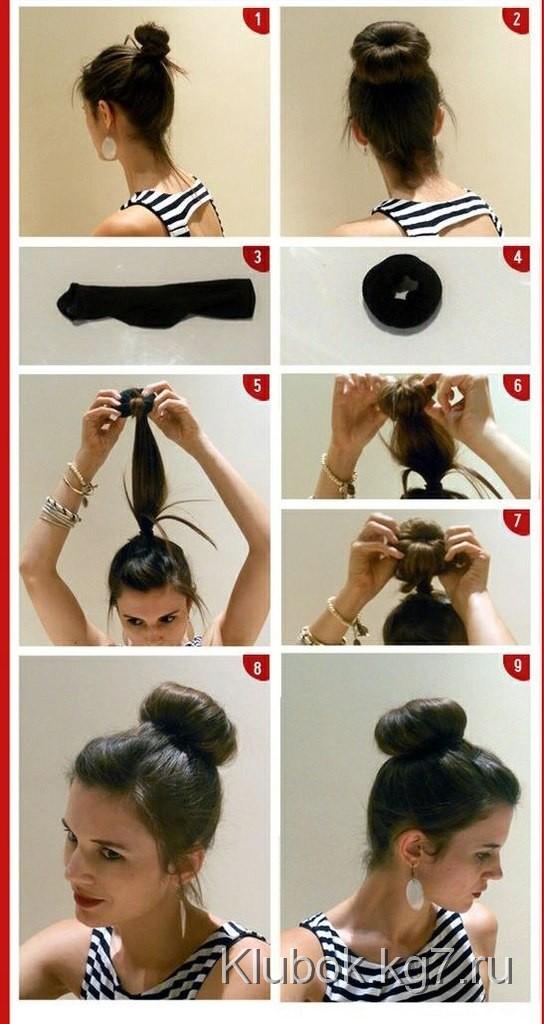 1
2
3
4
5
6
7
8
9
Klubok.kg7.ru